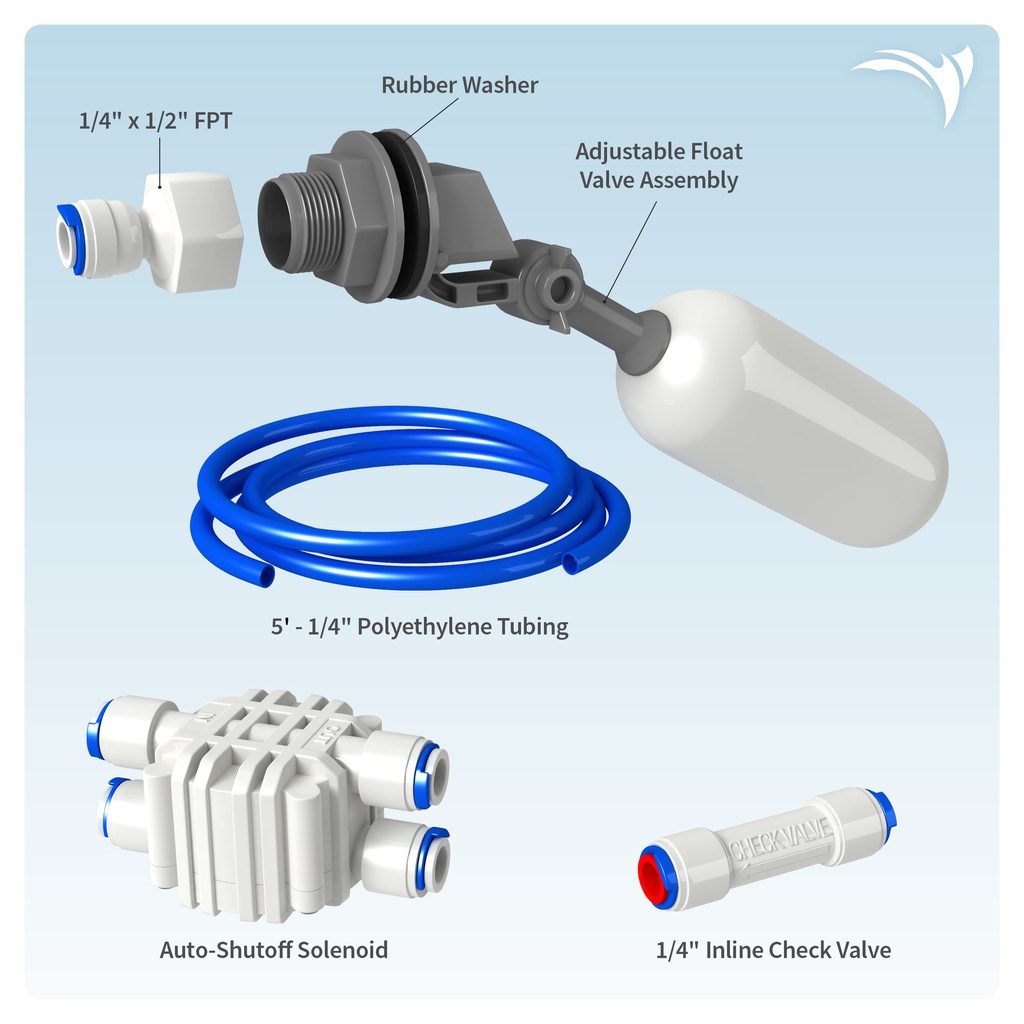 Rubber Washer

1/4" x 1/2" FPT

Adjustable Float Valve Assembly

5' - 1/4" Polyethylene Tubing

CHECK VALVE

Auto-Shutoff Solenoid

1/4" Inline Check Valve